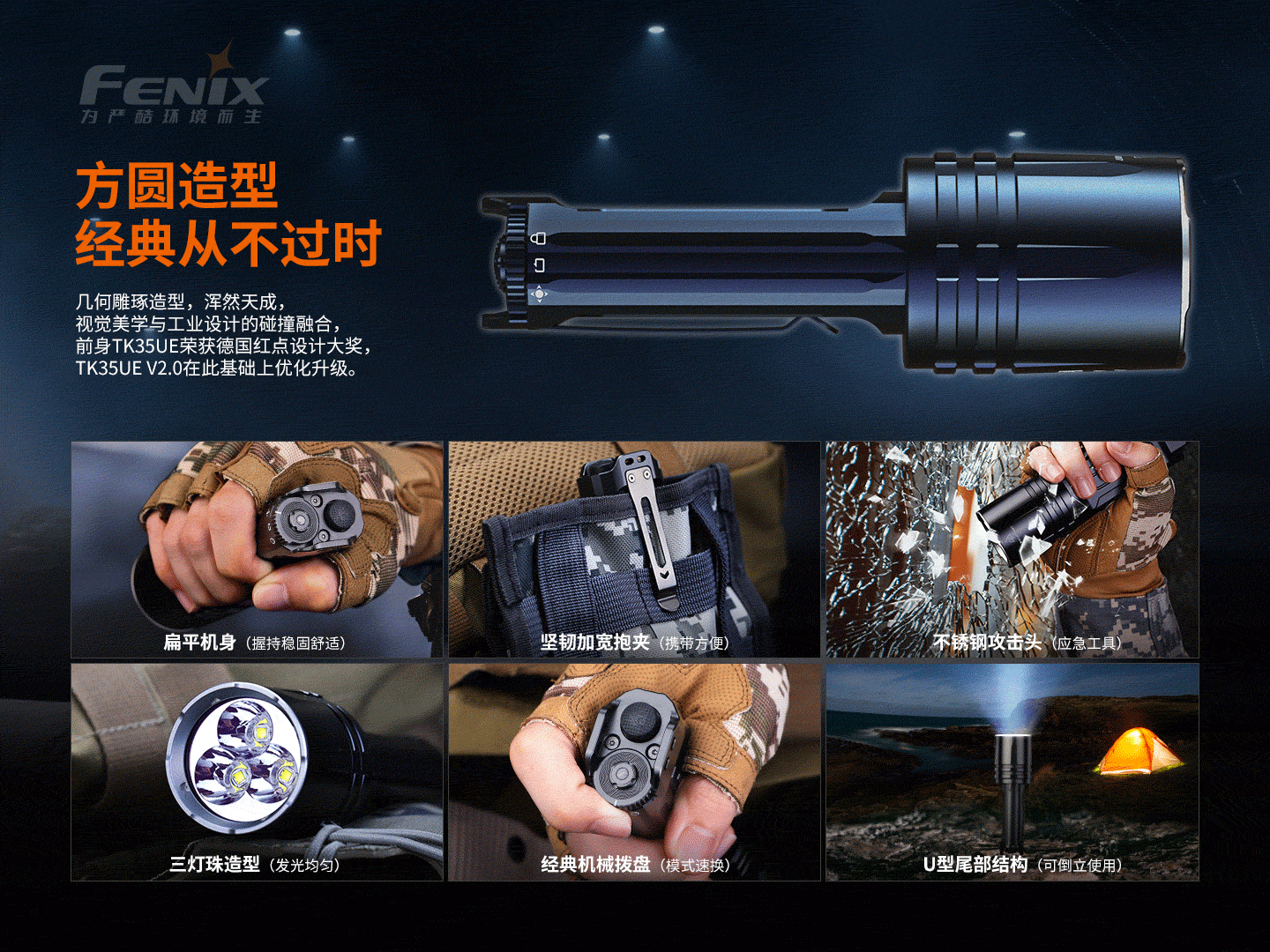 FENIX
为严酷环境而生

方圆造型
经典从不过时

几何雕琢造型，浑然天成，
视觉美学与工业设计的碰撞融合，
前身TK35UE荣获德国红点设计大奖，
TK35UE V2.0在此基础上优化升级。

扁平机身（握持稳固舒适）

坚韧加宽抱夹（携带方便）

不锈钢攻击头（应急工具）

三灯珠造型（发光均匀）

经典机械拨盘（模式速换）

U型尾部结构（可倒立使用）